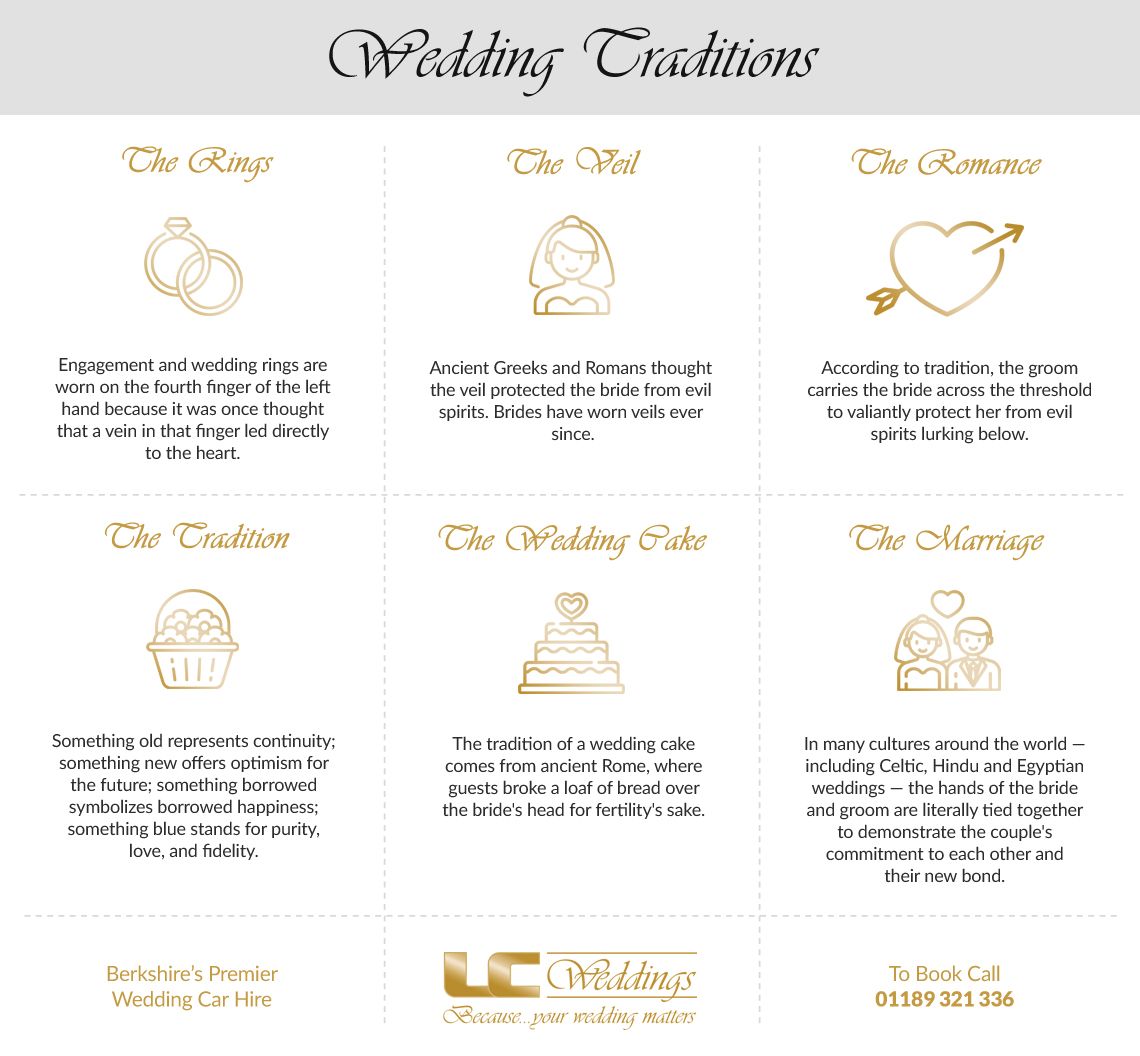 Wedding Traditions

The Rings

Engagement and wedding rings are worn on the fourth finger of the left hand because it was once thought that a vein in that finger led directly to the heart.

The Veil

Ancient Greeks and Romans thought the veil protected the bride from evil spirits. Brides have worn veils ever since.

The Romance

According to tradition, the groom carries the bride across the threshold to valiantly protect her from evil spirits lurking below.

The Tradition

Something old represents continuity; something new offers optimism for the future; something borrowed symbolizes borrowed happiness; something blue stands for purity, love, and fidelity.

The Wedding Cake

The tradition of a wedding cake comes from ancient Rome, where guests broke a loaf of bread over the bride's head for fertility's sake.

The Marriage

In many cultures around the world — including Celtic, Hindu and Egyptian weddings — the hands of the bride and groom are literally tied together to demonstrate the couple's commitment to each other and their new bond.

Berkshire's Premier Wedding Car Hire

LC Weddings
Because...your wedding matters

To Book Call
01189 321 336